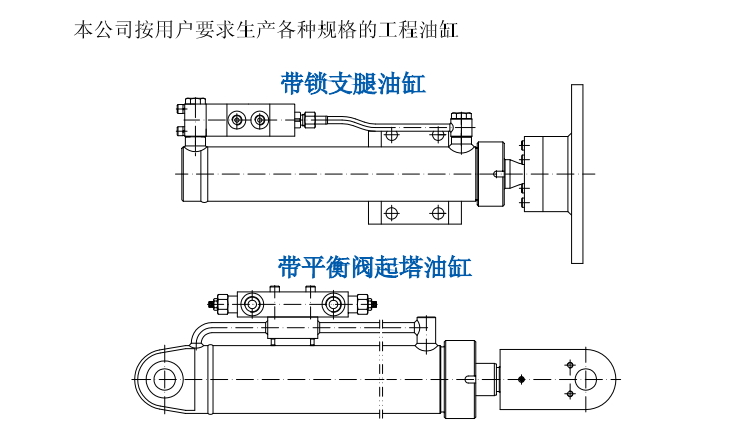 本公司按用户要求生产各种规格的工程油缸

带锁支腿油缸

带平衡阀起塔油缸